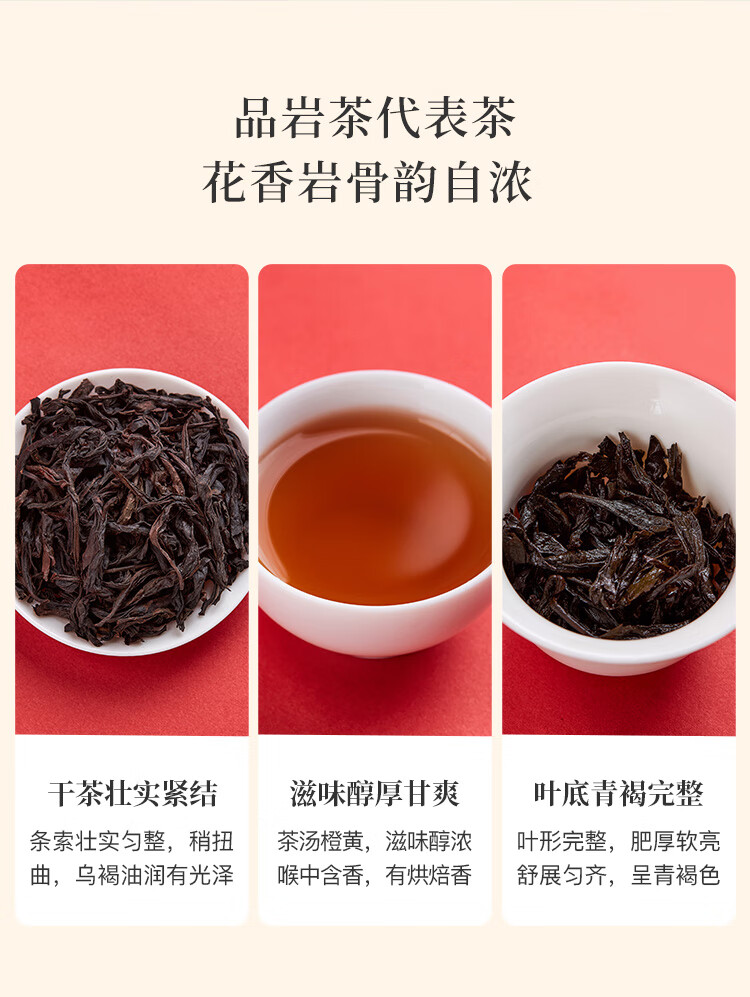 品岩茶代表茶
花香岩骨韵自浓

干茶壮实紧结

条索壮实匀整，稍扭曲，乌褐油润有光泽

滋味醇厚甘爽

茶汤橙黄，滋味醇浓喉中含香，有烘焙香

叶底青褐完整

叶形完整，肥厚软亮舒展匀齐，呈青褐色